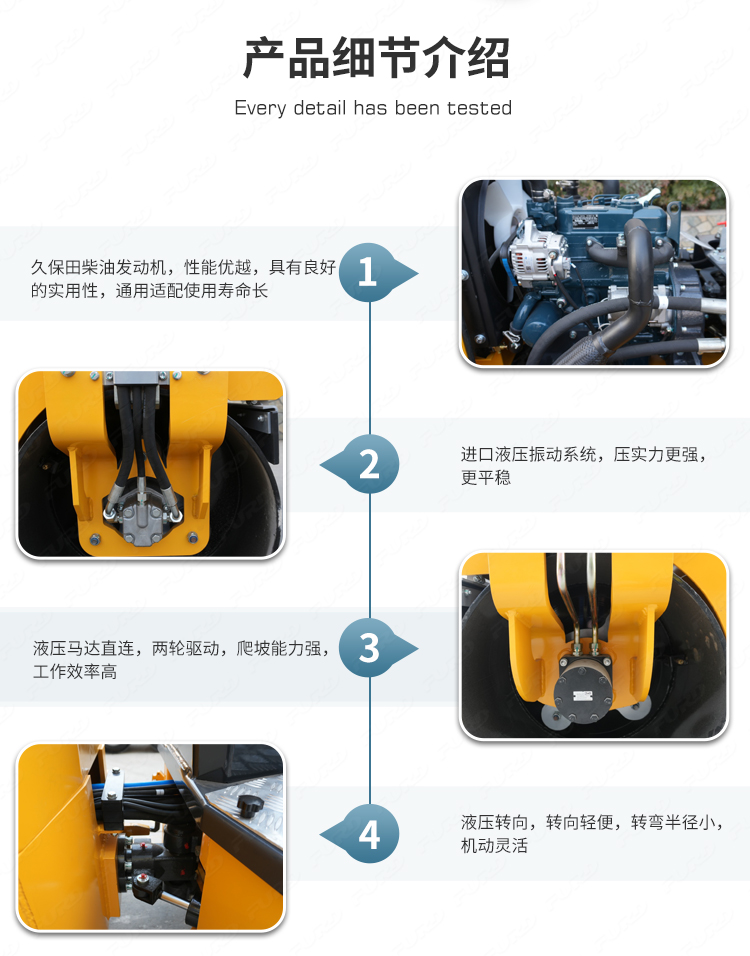 产品细节介绍

Every detail has been tested

久保田柴油发动机，性能优越，具有良好的实用性，通用适配使用寿命长

1

2

进口液压振动系统，压实力更强，更平稳

液压马达直连，两轮驱动，爬坡能力强，工作效率高

3

4

液压转向，转向轻便，转弯半径小，机动灵活